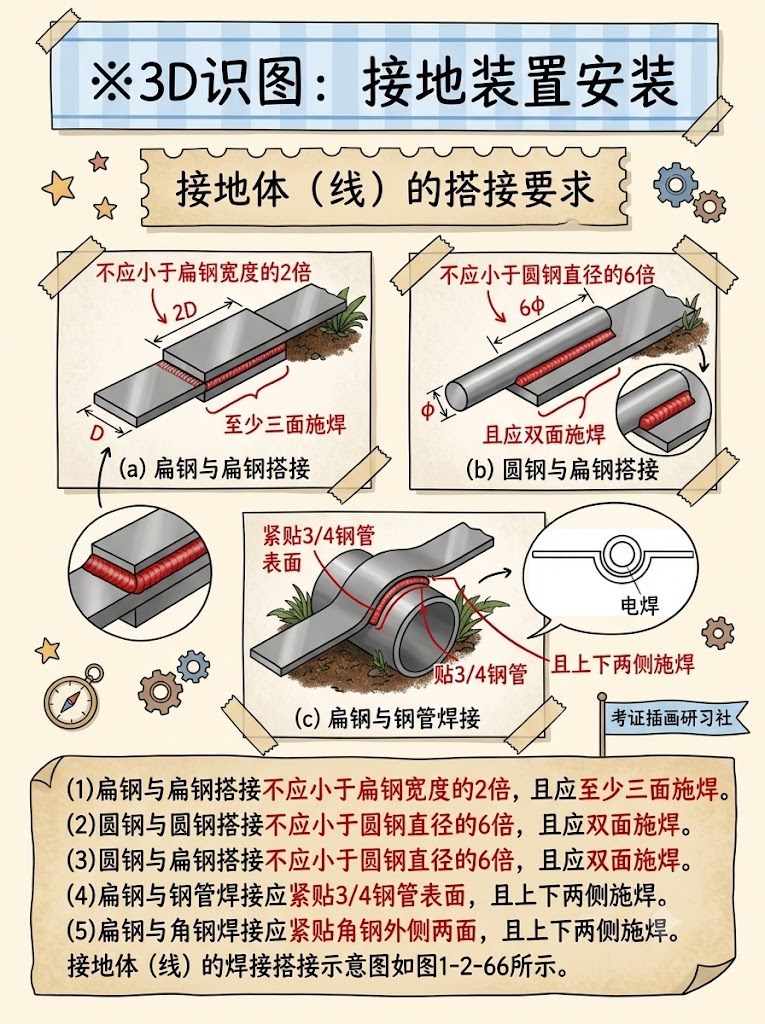 ※3D识图：接地装置安装

接地体（线）的搭接要求

不应小于扁钢宽度的2倍
2D
D
至少三面施焊
(a) 扁钢与扁钢搭接

不应小于圆钢直径的6倍
6ϕ
ϕ
且应双面施焊
(b) 圆钢与扁钢搭接

紧贴3/4钢管表面
贴3/4钢管
且上下两侧施焊
电焊
(c) 扁钢与钢管焊接

考证插画研习社

(1)扁钢与扁钢搭接不应小于扁钢宽度的2倍，且应至少三面施焊。
(2)圆钢与圆钢搭接不应小于圆钢直径的6倍，且应双面施焊。
(3)圆钢与扁钢搭接不应小于圆钢直径的6倍，且应双面施焊。
(4)扁钢与钢管焊接应紧贴3/4钢管表面，且上下两侧施焊。
(5)扁钢与角钢焊接应紧贴角钢外侧两面，且上下两侧施焊。
接地体（线）的焊接搭接示意图如图1-2-66所示。